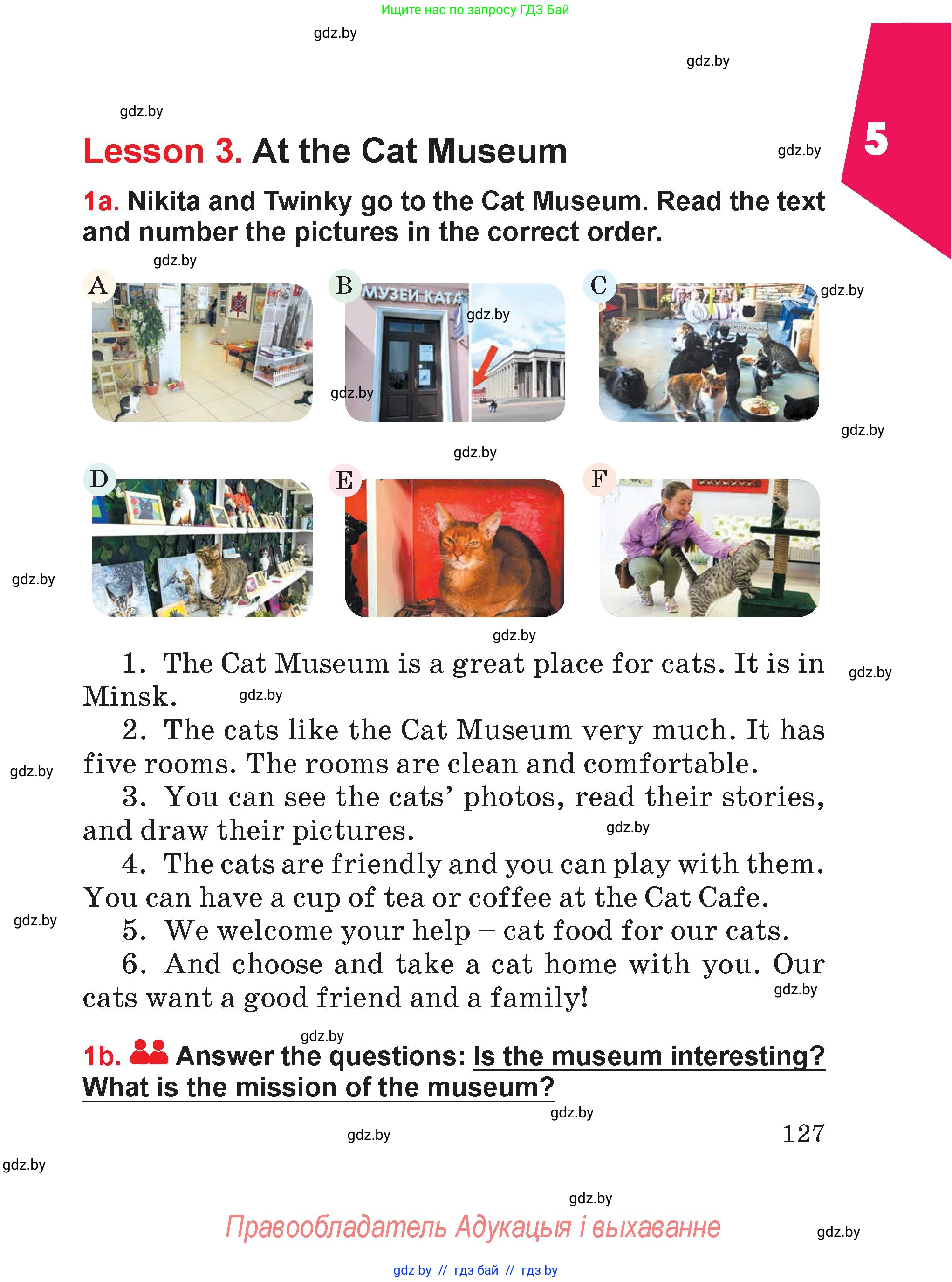 Ищите нас по запросу ГДЗ Бай

gdz.by

gdz.by

gdz.by

5

Lesson 3. At the Cat Museum

gdz.by

1a. Nikita and Twinky go to the Cat Museum. Read the text and number the pictures in the correct order.

gdz.by

A

B

МУЗЕЙ КАТА

gdz.by

gdz.by

C

gdz.by

gdz.by

gdz.by

D

E

F

gdz.by

gdz.by

1. The Cat Museum is a great place for cats. It is in Minsk.

gdz.by

gdz.by

2. The cats like the Cat Museum very much. It has five rooms. The rooms are clean and comfortable.

gdz.by

3. You can see the cats' photos, read their stories, and draw their pictures.

gdz.by

4. The cats are friendly and you can play with them. You can have a cup of tea or coffee at the Cat Cafe.

gdz.by

5. We welcome your help – cat food for our cats.

6. And choose and take a cat home with you. Our cats want a good friend and a family!

gdz.by

gdz.by

1b. Answer the questions: Is the museum interesting? What is the mission of the museum?

gdz.by

gdz.by

127

gdz.by

gdz.by

Правообладатель Адукацыя і выхаванне

gdz.by

gdz by // гдз бай // гдз by