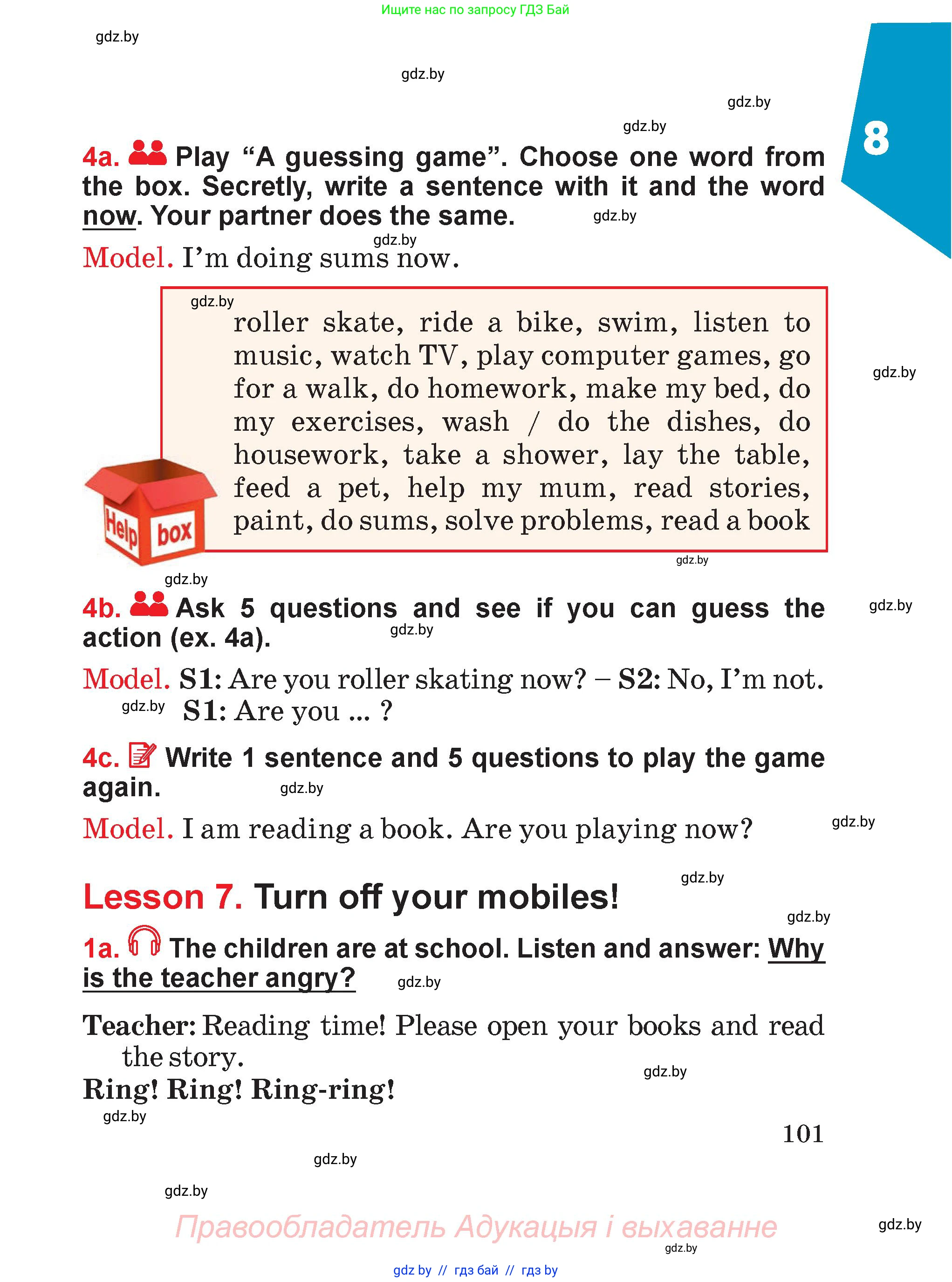 Ищите нас по запросу ГДЗ Бай

gdz.by

gdz.by

gdz.by

gdz.by

8

4a. Play “A guessing game”. Choose one word from the box. Secretly, write a sentence with it and the word now. Your partner does the same. gdz.by

gdz.by

Model. I’m doing sums now.

gdz.by

roller skate, ride a bike, swim, listen to music, watch TV, play computer games, go for a walk, do homework, make my bed, do my exercises, wash / do the dishes, do housework, take a shower, lay the table, feed a pet, help my mum, read stories, paint, do sums, solve problems, read a book

gdz.by

Help box

gdz.by

gdz.by

4b. Ask 5 questions and see if you can guess the action (ex. 4a). gdz.by

gdz.by

Model. S1: Are you roller skating now? – S2: No, I’m not.

gdz.by S1: Are you ... ?

4c. Write 1 sentence and 5 questions to play the game again. gdz.by

Model. I am reading a book. Are you playing now?

gdz.by

gdz.by

Lesson 7. Turn off your mobiles!

gdz.by

1a. The children are at school. Listen and answer: Why is the teacher angry? gdz.by

Teacher: Reading time! Please open your books and read the story.

gdz.by

Ring! Ring! Ring-ring!

gdz.by

101

gdz.by

gdz.by

Правообладатель Адукацыя і выхаванне

gdz.by

gdz.by

gdz by // гдз бай // гдз by